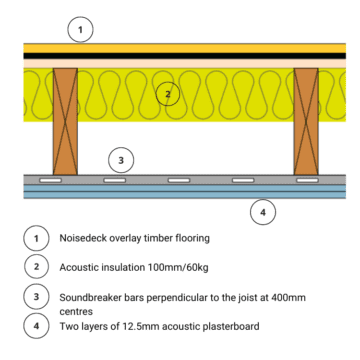 1

2

3

4

1 Noisedeck overlay timber flooring

2 Acoustic insulation 100mm/60kg

3 Soundbreaker bars perpendicular to the joist at 400mm centres

4 Two layers of 12.5mm acoustic plasterboard