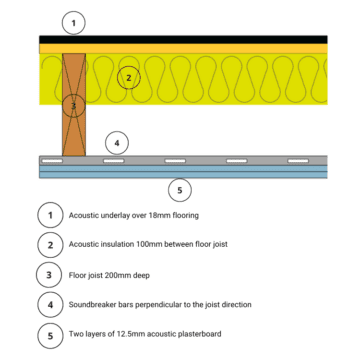 1

2

3

4

5

1 Acoustic underlay over 18mm flooring

2 Acoustic insulation 100mm between floor joist

3 Floor joist 200mm deep

4 Soundbreaker bars perpendicular to the joist direction

5 Two layers of 12.5mm acoustic plasterboard